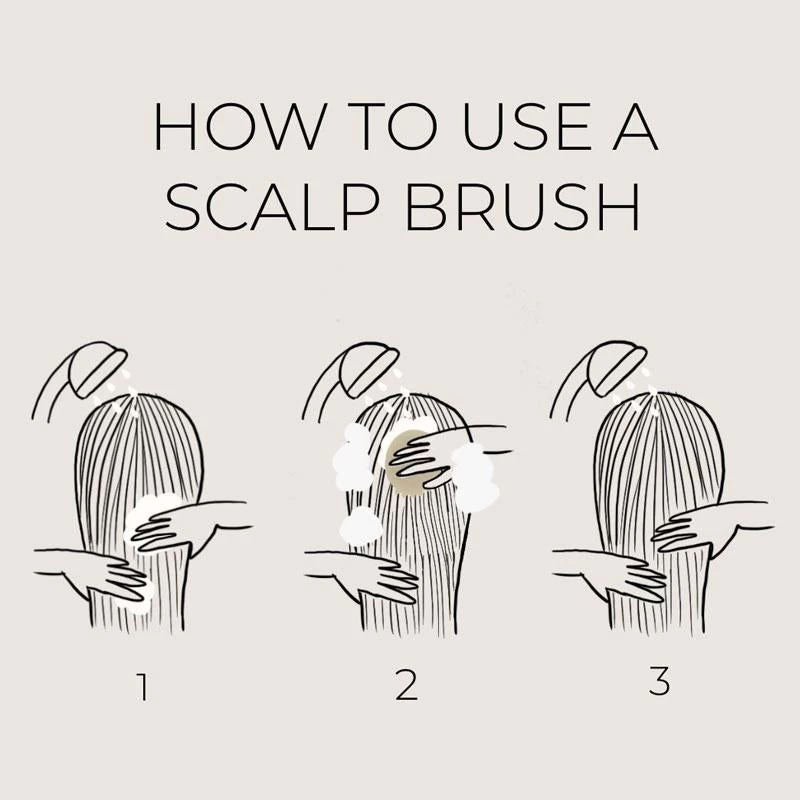 HOW TO USE A SCALP BRUSH

1

2

3